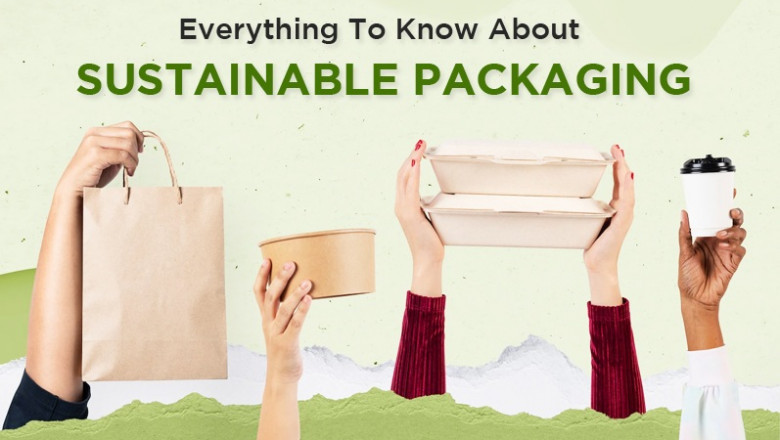 Everything To Know About
SUSTAINABLE PACKAGING